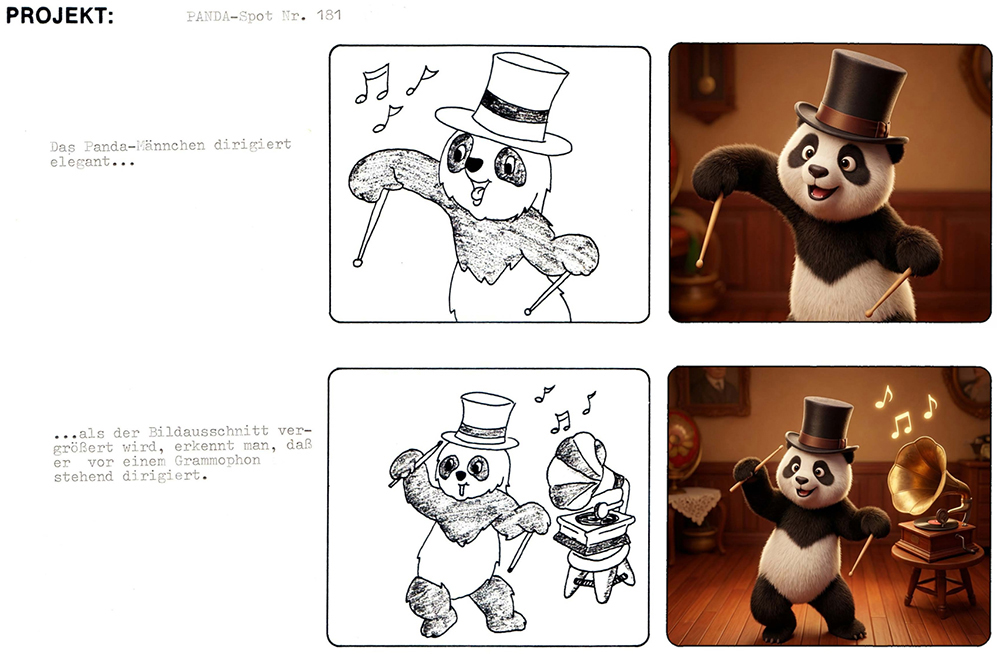 PROJEKT: PANDA-Spot Nr. 181

Das Panda-Männchen dirigiert elegant...

...als der Bildausschnitt vergrößert wird, erkennt man, daß er vor einem Grammophon stehend dirigiert.